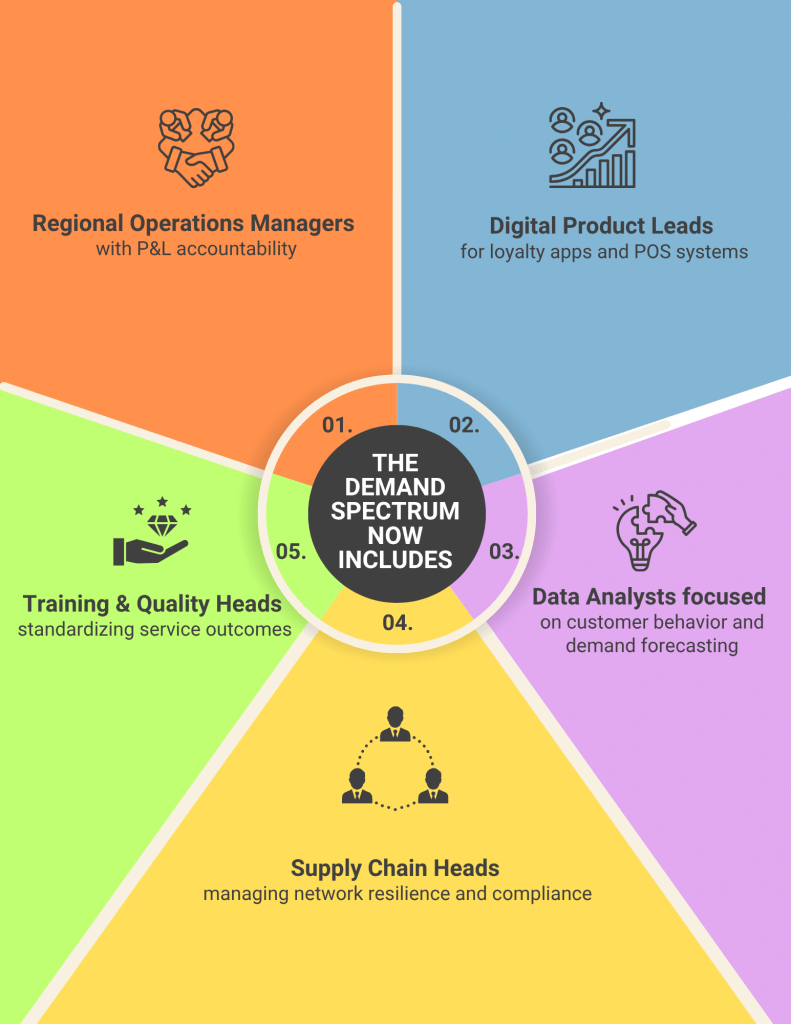 THE DEMAND SPECTRUM NOW INCLUDES

01.

Regional Operations Managers
with P&L accountability

02.

Digital Product Leads
for loyalty apps and POS systems

03.

Data Analysts focused
on customer behavior and demand forecasting

04.

Supply Chain Heads
managing network resilience and compliance

05.

Training & Quality Heads
standardizing service outcomes